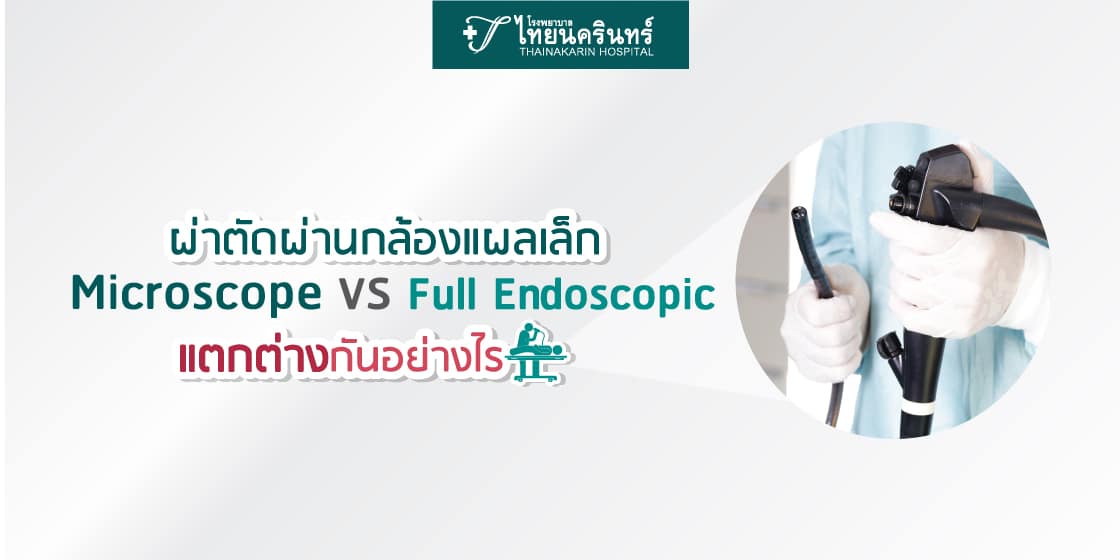 โรงพยาบาล ไทยนครินทร์
THAINAKARIN HOSPITAL

ผ่าตัดผ่านกล้องแผลเล็ก
Microscope VS Full Endoscopic
แตกต่างกันอย่างไร