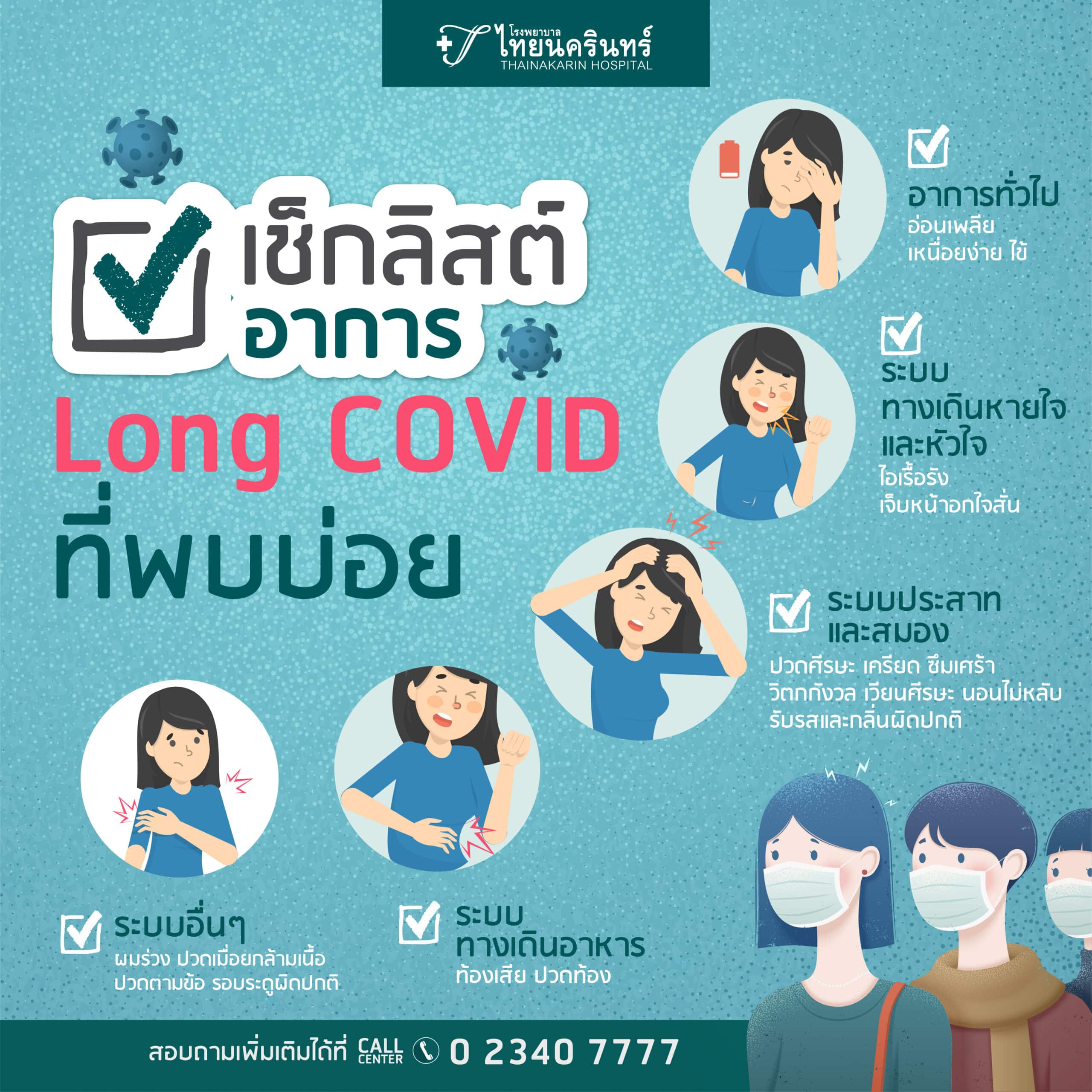 โรงพยาบาล
ไทยนครินทร์
THAINAKARIN HOSPITAL

เช็กลิสต์
อาการ
Long COVID
ที่พบบ่อย

อาการทั่วไป
อ่อนเพลีย
เหนื่อยง่าย ไข้

ระบบ
ทางเดินหายใจ
และหัวใจ
ไอเรื้อรัง
เจ็บหน้าอกใจสั่น

ระบบประสาท
และสมอง
ปวดศีรษะ เครียด ซึมเศร้า
วิตกกังวล เวียนศีรษะ นอนไม่หลับ
รับรสและกลิ่นผิดปกติ

ระบบอื่นๆ
ผมร่วง ปวดเมื่อยกล้ามเนื้อ
ปวดตามข้อ รอบระดูผิดปกติ

ระบบ
ทางเดินอาหาร
ท้องเสีย ปวดท้อง

สอบถามเพิ่มเติมได้ที่ CALL CENTER 0 2340 7777